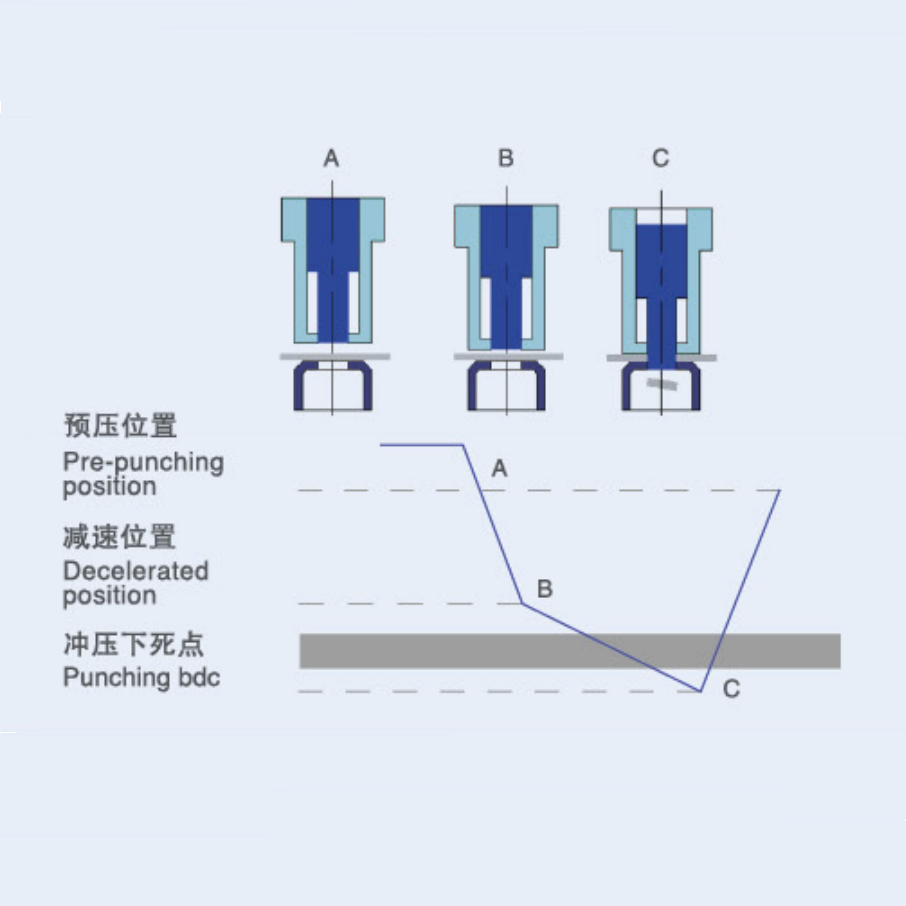 A B C

预压位置
Pre-punching position

A

减速位置
Decelerated position

B

冲压下死点
Punching bdc

C